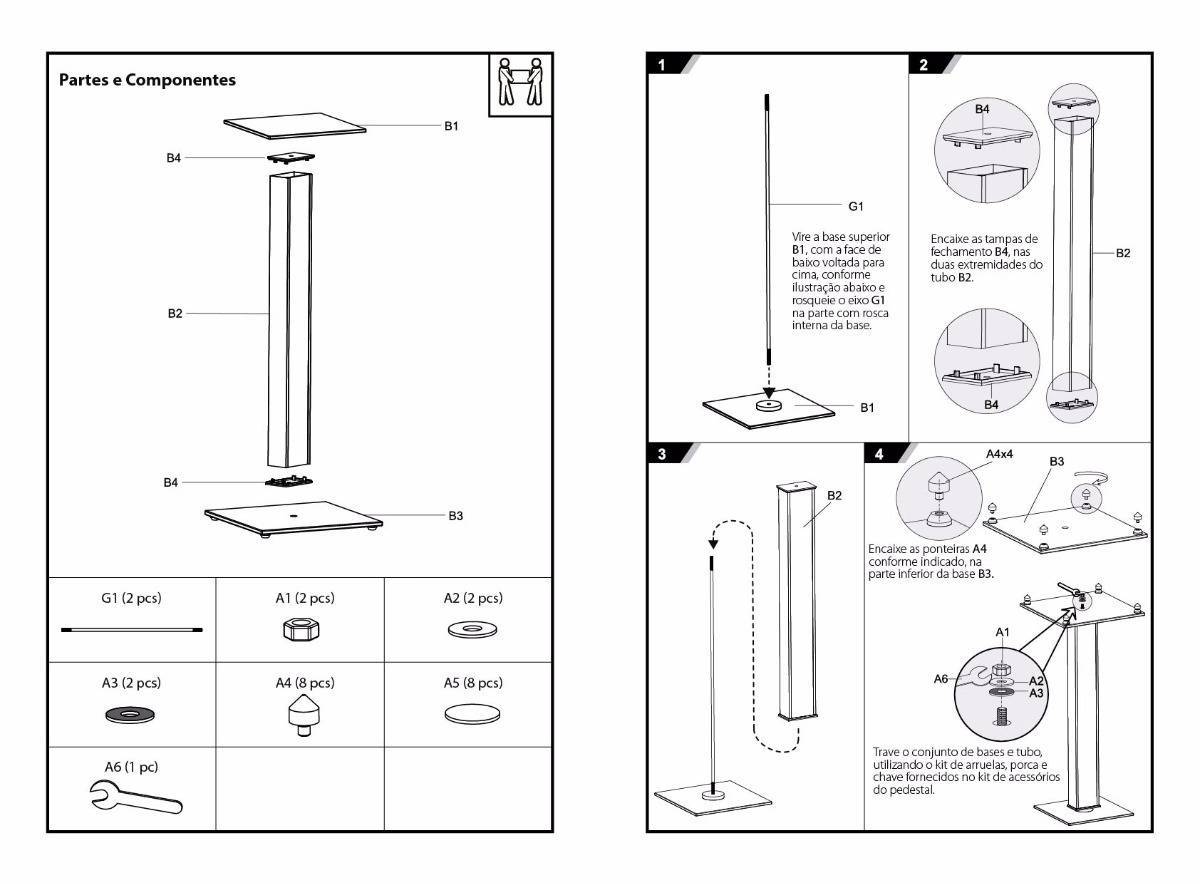 Partes e Componentes

B1

B4

B2

B4

B3

| G1 (2 pcs) | A1 (2 pcs) | A2 (2 pcs) |
|---|---|---|
| A3 (2 pcs) | A4 (8 pcs) | A5 (8 pcs) |
| A6 (1 pc) | | |

1

G1

Vire a base superior **B1**, com a face de baixo voltada para cima, conforme ilustração abaixo e rosqueie o eixo **G1** na parte com rosca interna da base.

B1

2

B4

Encaixe as tampas de fechamento **B4**, nas duas extremidades do tubo **B2**.

B2

B4

3

B2

4

A4x4

B3

Encaixe as ponteiras **A4** conforme indicado, na parte inferior da base **B3**.

A1

A6

A2

A3

Trave o conjunto de bases e tubo, utilizando o kit de arruelas, porca e chave fornecidos no kit de acessórios do pedestal.